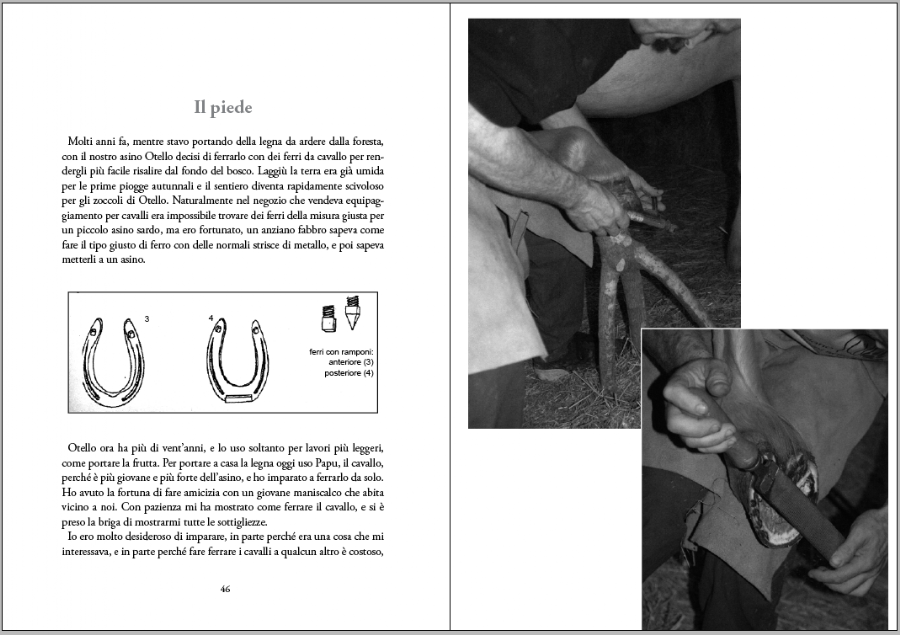 Il piede

Molti anni fa, mentre stavo portando della legna da ardere dalla foresta, con il nostro asino Otello decisi di ferrarlo con dei ferri da cavallo per rendergli più facile risalire dal fondo del bosco. Laggiù la terra era già umida per le prime piogge autunnali e il sentiero diventa rapidamente scivoloso per gli zoccoli di Otello. Naturalmente nel negozio che vendeva equipaggiamento per cavalli era impossibile trovare dei ferri della misura giusta per un piccolo asino sardo, ma ero fortunato, un anziano fabbro sapeva come fare il tipo giusto di ferro con delle normali strisce di metallo, e poi sapeva metterli a un asino.

3

4

ferri con ramponi:
anteriore (3)
posteriore (4)

Otello ora ha più di vent'anni, e lo uso soltanto per lavori più leggeri, come portare la frutta. Per portare a casa la legna oggi uso Papu, il cavallo, perché è più giovane e più forte dell'asino, e ho imparato a ferrarlo da solo. Ho avuto la fortuna di fare amicizia con un giovane maniscalco che abita vicino a noi. Con pazienza mi ha mostrato come ferrare il cavallo, e si è preso la briga di mostrarmi tutte le sottigliezze.

Io ero molto desideroso di imparare, in parte perché era una cosa che mi interessava, e in parte perché fare ferrare i cavalli a qualcun altro è costoso,

46